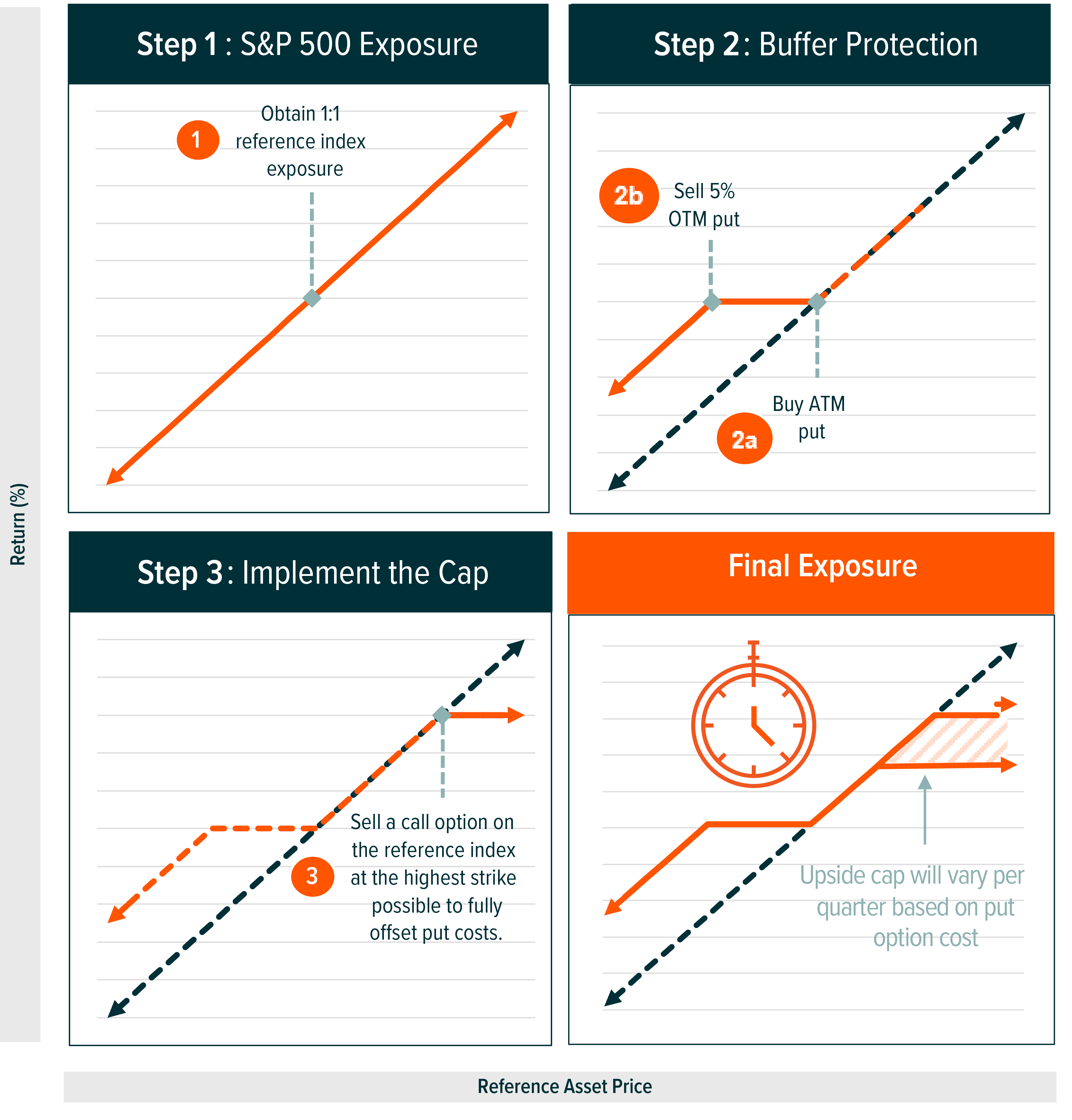 Return (%)

Step 1 : S&P 500 Exposure

1 Obtain 1:1 reference index exposure

Step 2: Buffer Protection

2b Sell 5% OTM put

2a Buy ATM put

Step 3: Implement the Cap

3 Sell a call option on the reference index at the highest strike possible to fully offset put costs.

Final Exposure

Upside cap will vary per quarter based on put option cost

Reference Asset Price